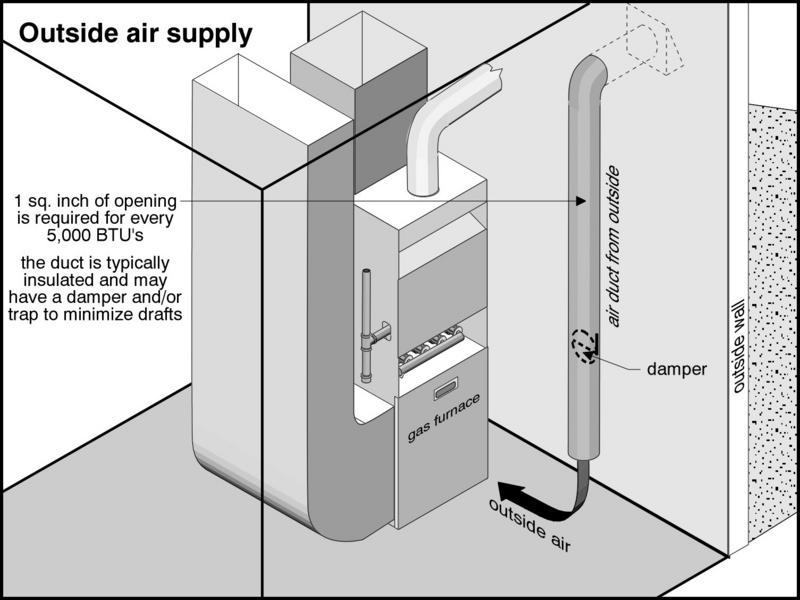 Outside air supply

1 sq. inch of opening is required for every 5,000 BTU's

the duct is typically insulated and may have a damper and/or trap to minimize drafts

air duct from outside

damper

outside wall

gas furnace

outside air